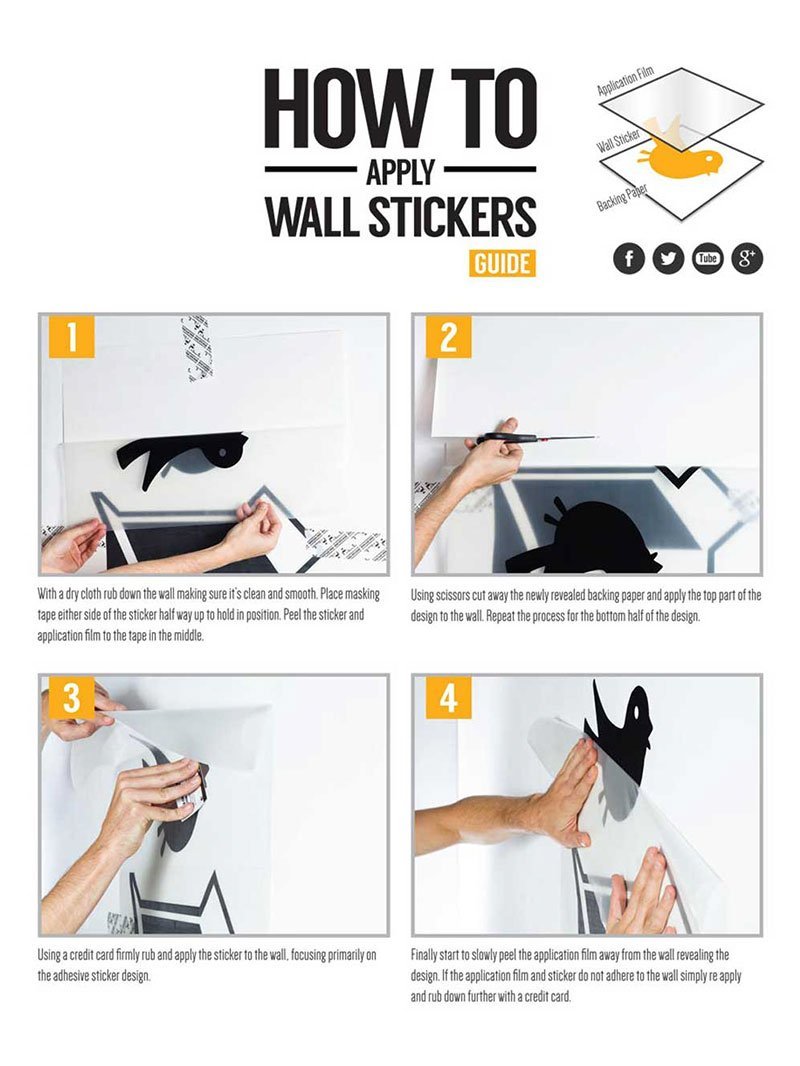 HOW TO
APPLY
WALL STICKERS
GUIDE

Application Film
Wall Sticker
Backing Paper

f
Tube
g+

1

With a dry cloth rub down the wall making sure it's clean and smooth. Place masking tape either side of the sticker half way up to hold in position. Peel the sticker and application film to the tape in the middle.

2

Using scissors cut away the newly revealed backing paper and apply the top part of the design to the wall. Repeat the process for the bottom half of the design.

3

Using a credit card firmly rub and apply the sticker to the wall, focusing primarily on the adhesive sticker design.

4

Finally start to slowly peel the application film away from the wall revealing the design. If the application film and sticker do not adhere to the wall simply re apply and rub down further with a credit card.