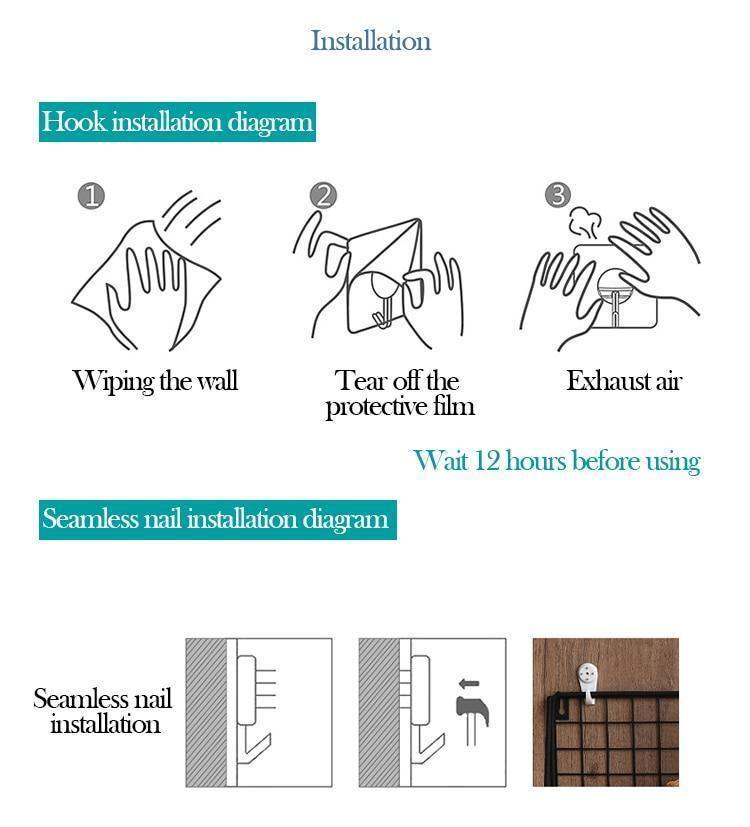 Installation

Hook installation diagram

1
Wiping the wall

2
Tear off the protective film

3
Exhaust air

Wait 12 hours before using

Seamless nail installation diagram

Seamless nail installation