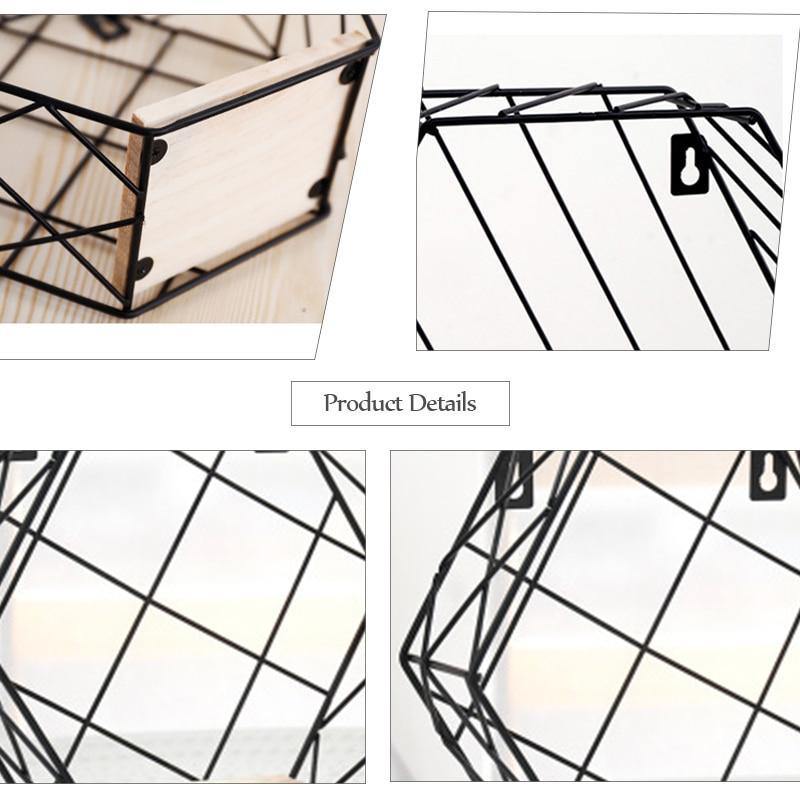 Product Details