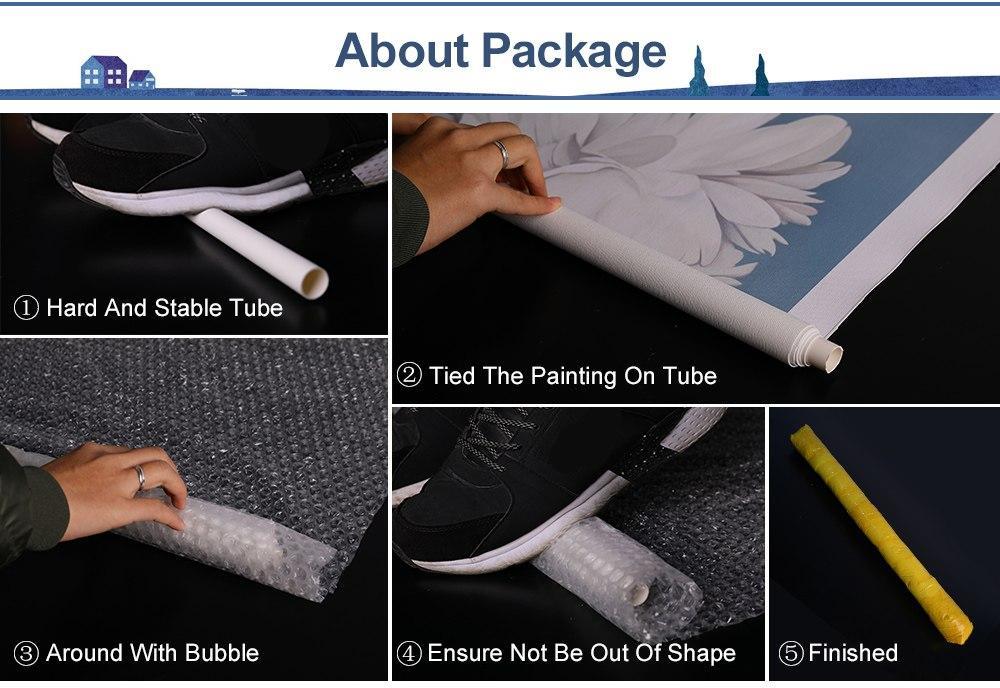 About Package

① Hard And Stable Tube

② Tied The Painting On Tube

③ Around With Bubble

④ Ensure Not Be Out Of Shape

⑤ Finished