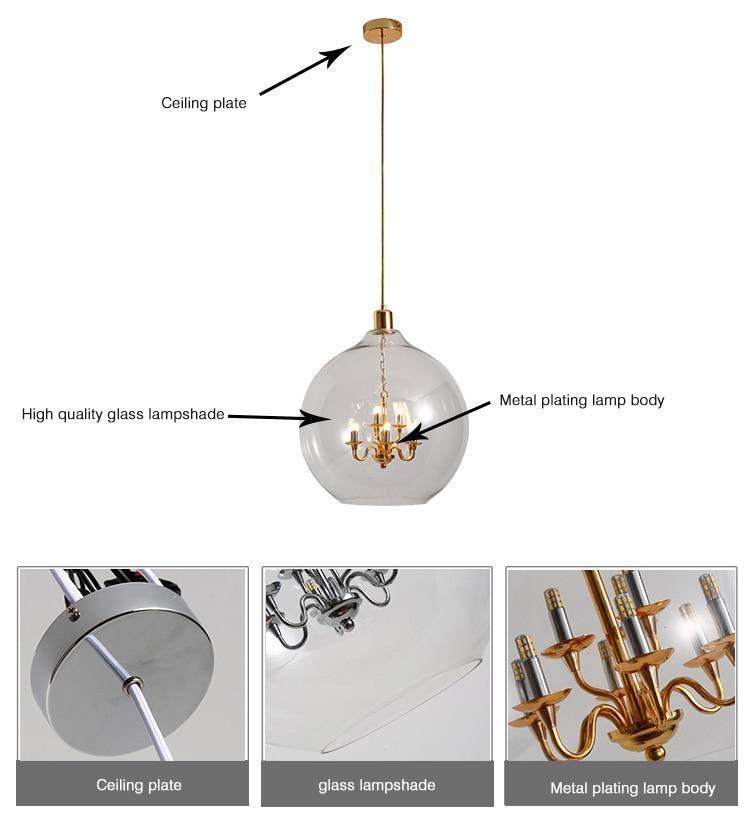 Ceiling plate

High quality glass lampshade

Metal plating lamp body

Ceiling plate

glass lampshade

Metal plating lamp body