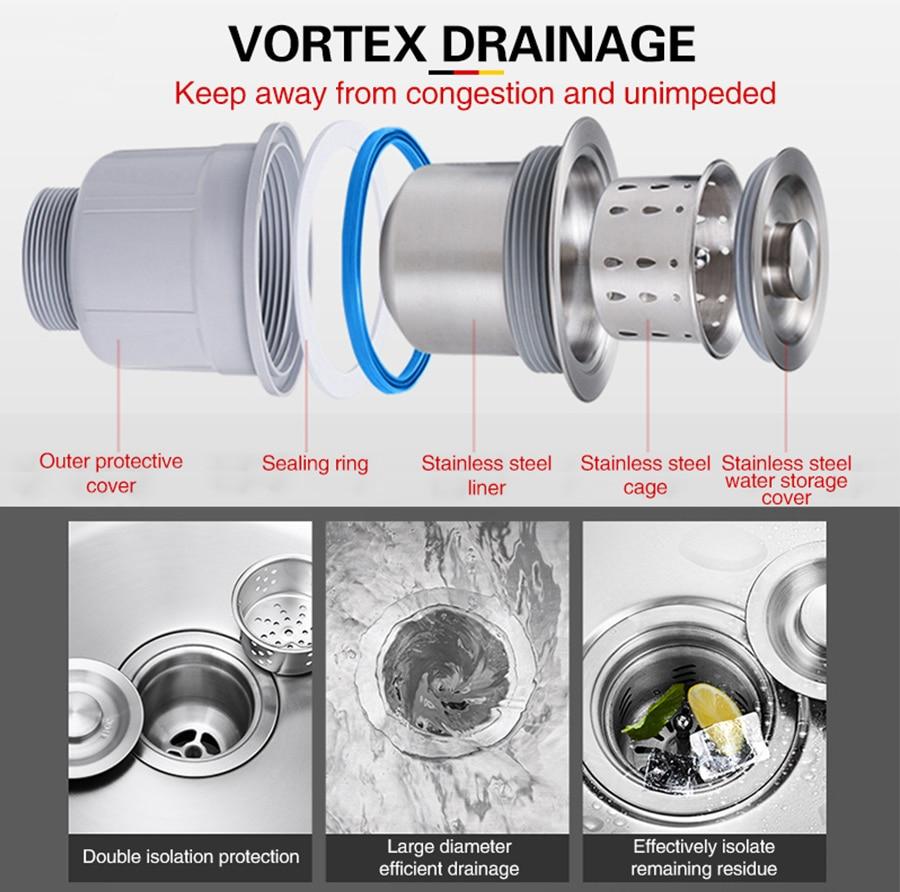 VORTEX DRAINAGE
Keep away from congestion and unimpeded

Outer protective cover

Sealing ring

Stainless steel liner

Stainless steel cage

Stainless steel water storage cover

Double isolation protection

Large diameter efficient drainage

Effectively isolate remaining residue