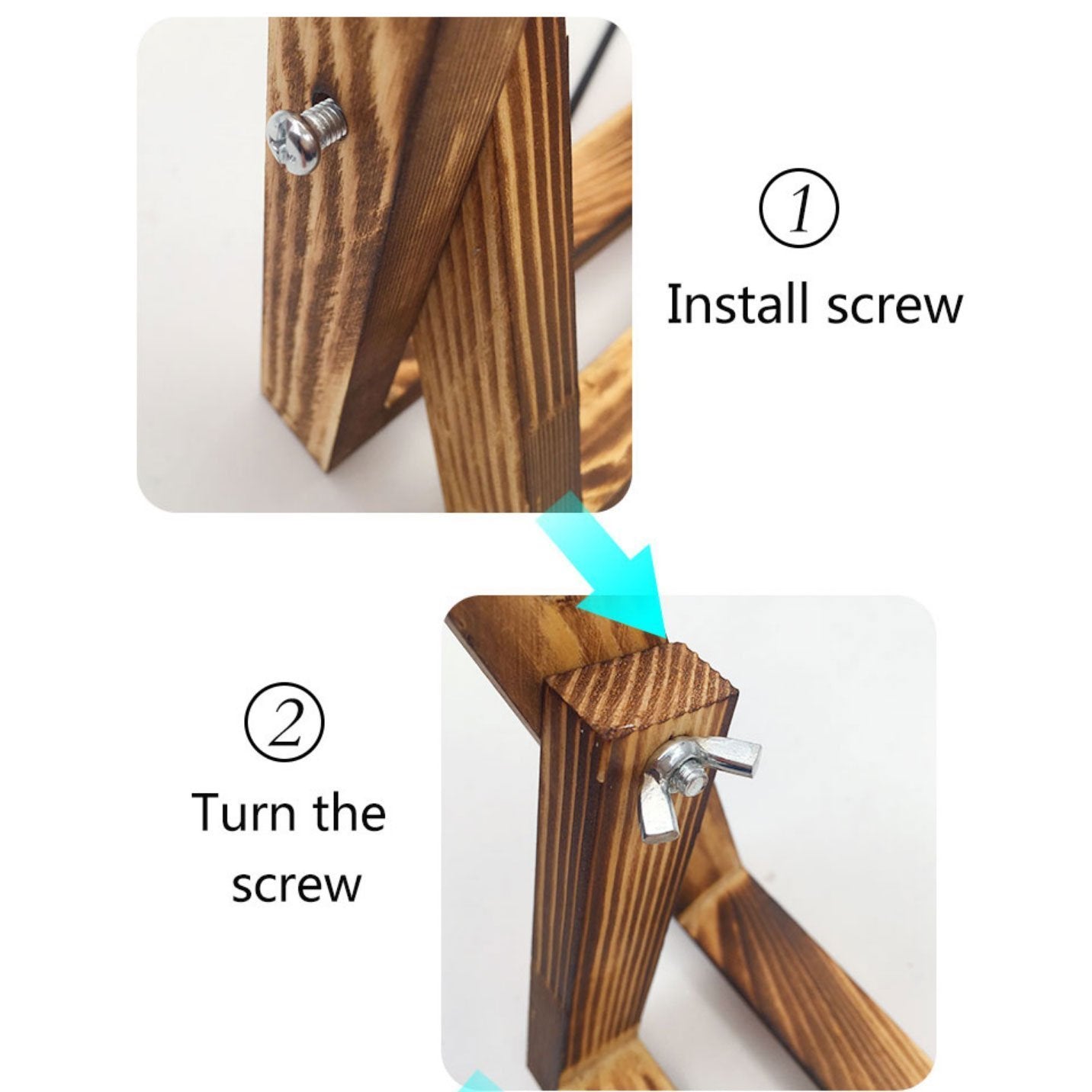 ①
Install screw

②
Turn the screw