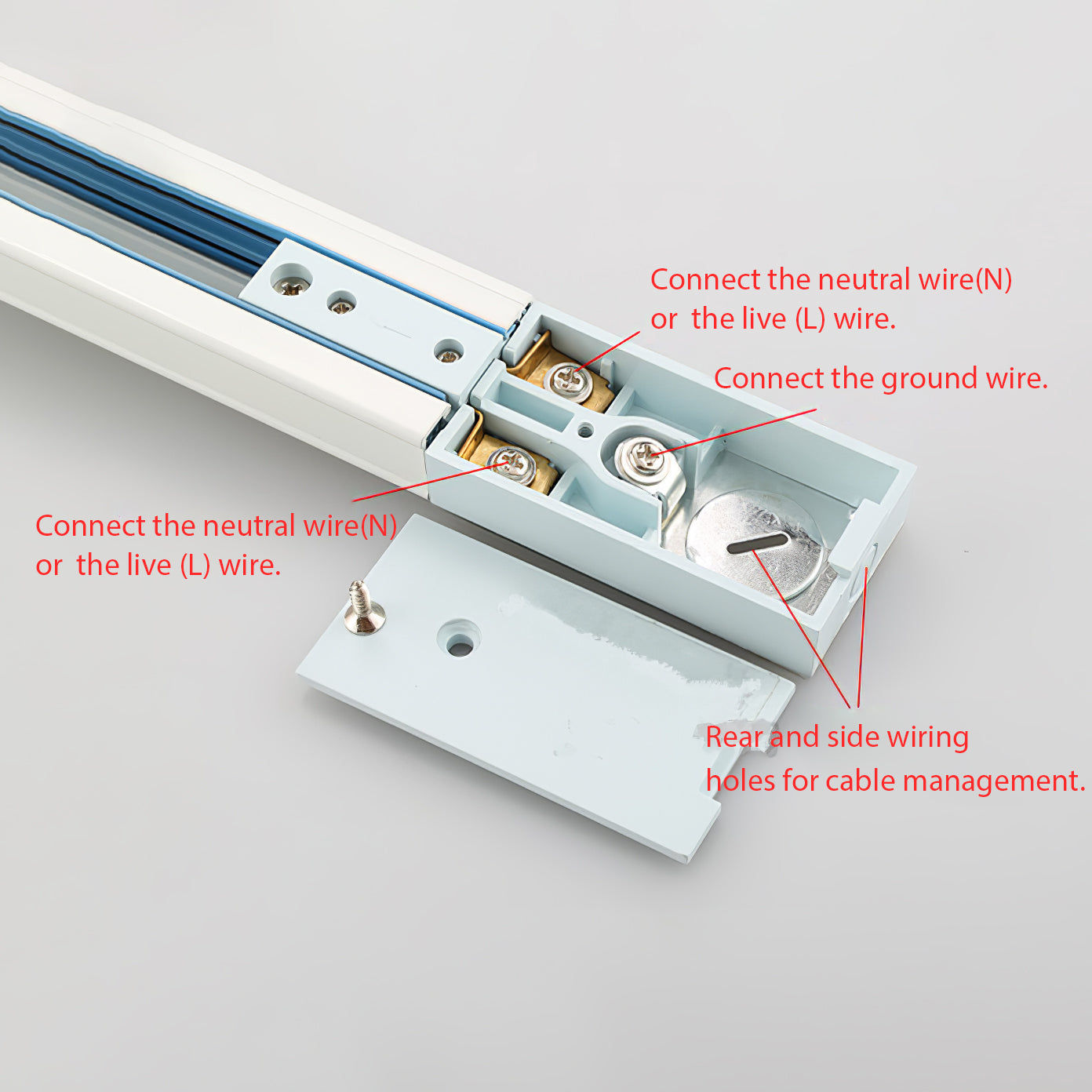 Connect the neutral wire(N)
or the live (L) wire.

Connect the ground wire.

Connect the neutral wire(N)
or the live (L) wire.

Rear and side wiring
holes for cable management.