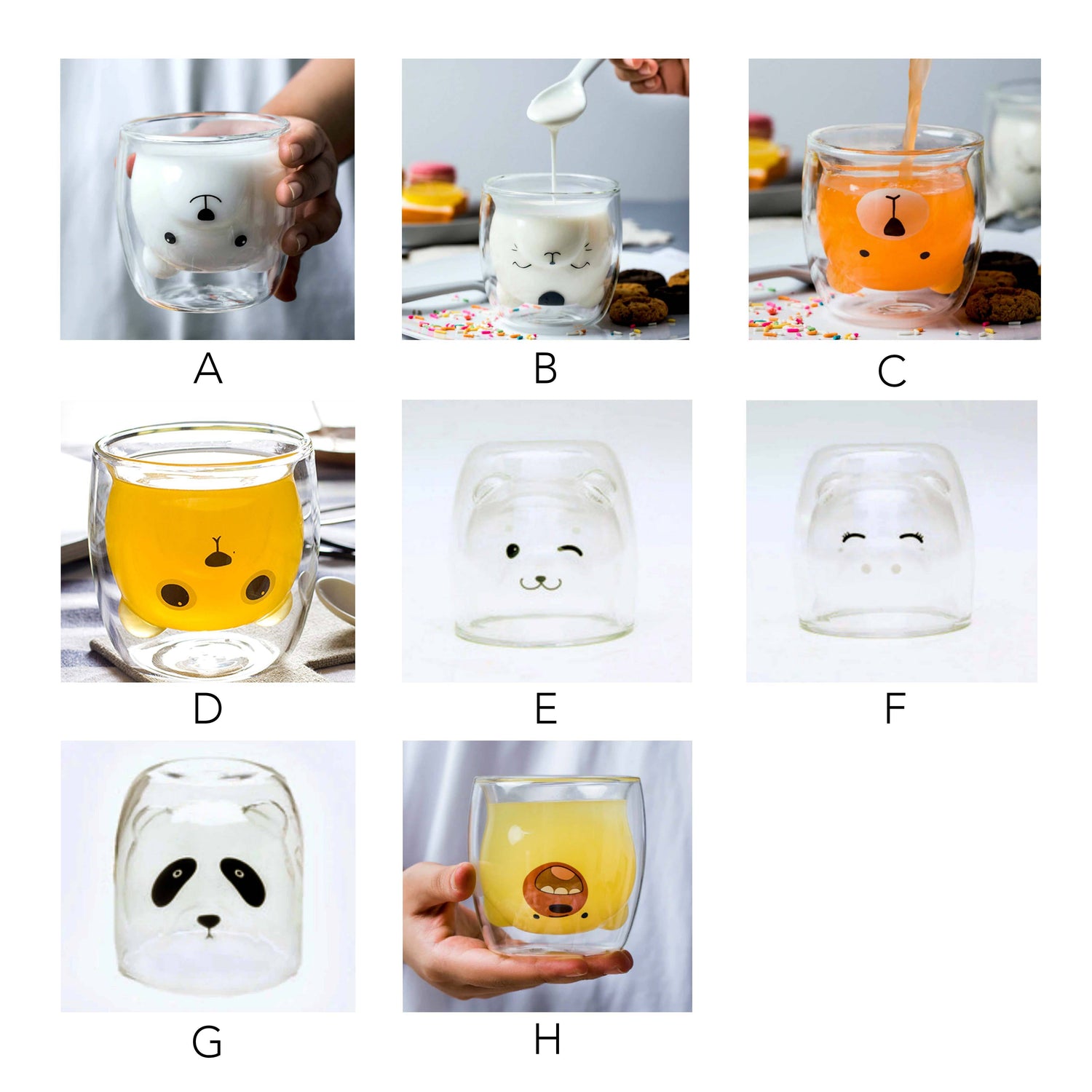 A

B

C

D

E

F

G

H