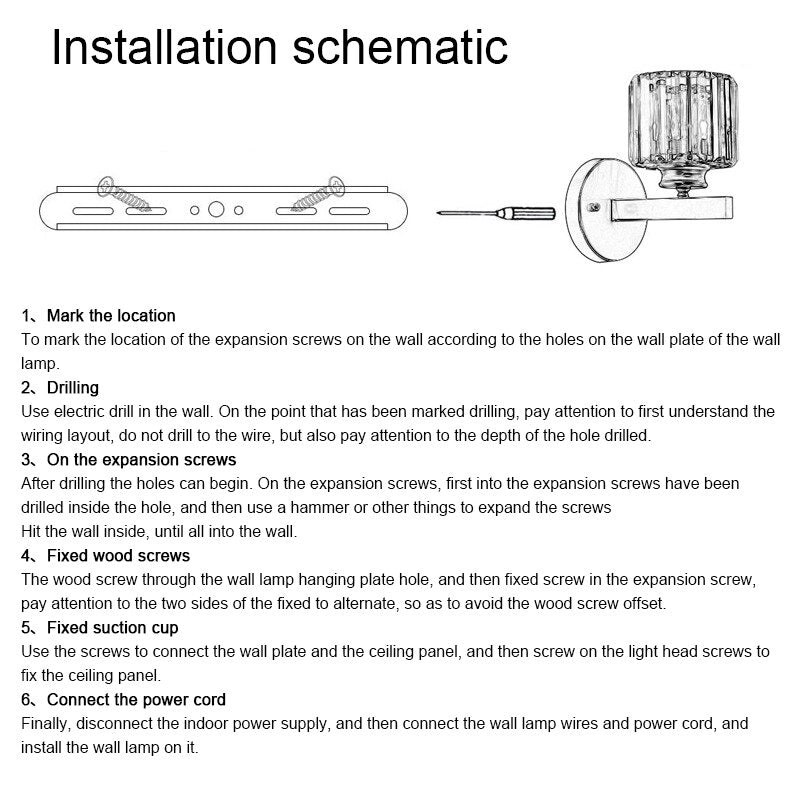 Installation schematic

1、Mark the location
To mark the location of the expansion screws on the wall according to the holes on the wall plate of the wall lamp.

2、Drilling
Use electric drill in the wall. On the point that has been marked drilling, pay attention to first understand the wiring layout, do not drill to the wire, but also pay attention to the depth of the hole drilled.

3、On the expansion screws
After drilling the holes can begin. On the expansion screws, first into the expansion screws have been drilled inside the hole, and then use a hammer or other things to expand the screws
Hit the wall inside, until all into the wall.

4、Fixed wood screws
The wood screw through the wall lamp hanging plate hole, and then fixed screw in the expansion screw, pay attention to the two sides of the fixed to alternate, so as to avoid the wood screw offset.

5、Fixed suction cup
Use the screws to connect the wall plate and the ceiling panel, and then screw on the light head screws to fix the ceiling panel.

6、Connect the power cord
Finally, disconnect the indoor power supply, and then connect the wall lamp wires and power cord, and install the wall lamp on it.