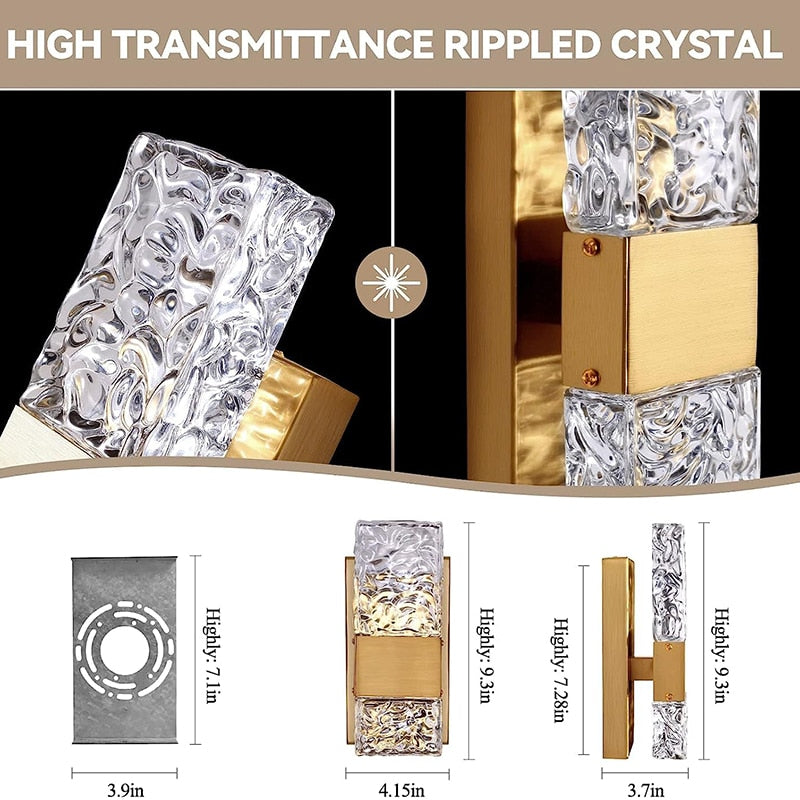 HIGH TRANSMITTANCE RIPPLED CRYSTAL

Highly: 7.1in

3.9in

Highly: 9.3in

4.15in

Highly: 7.28in

Highly: 9.3in

3.7in