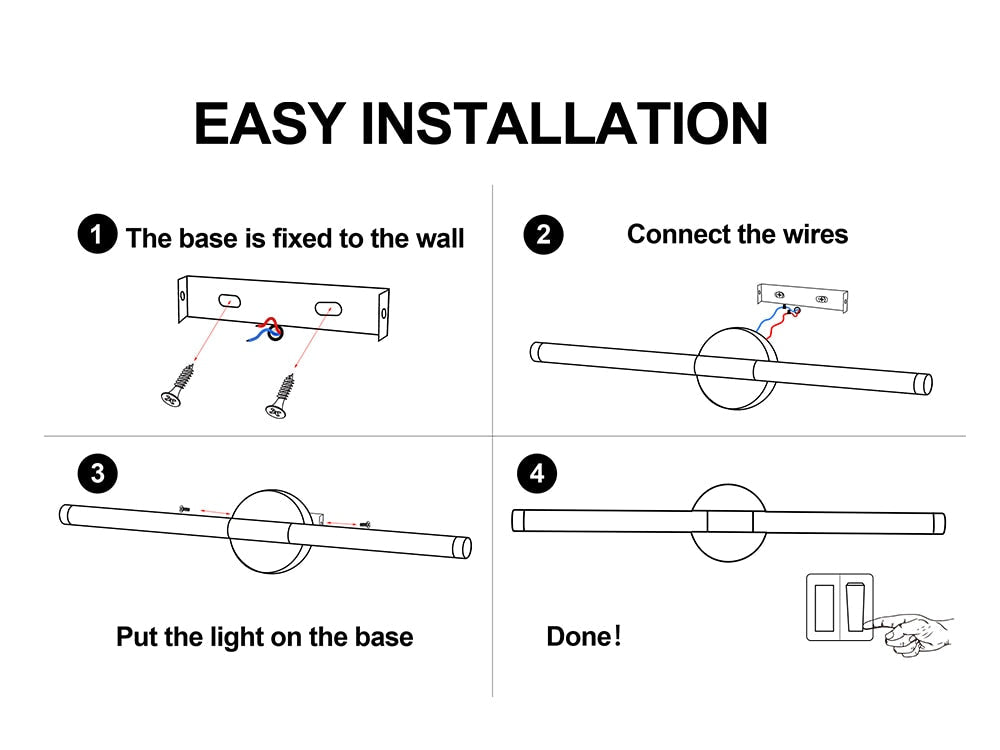 EASY INSTALLATION

1 The base is fixed to the wall

2 Connect the wires

3

Put the light on the base

4

Done!