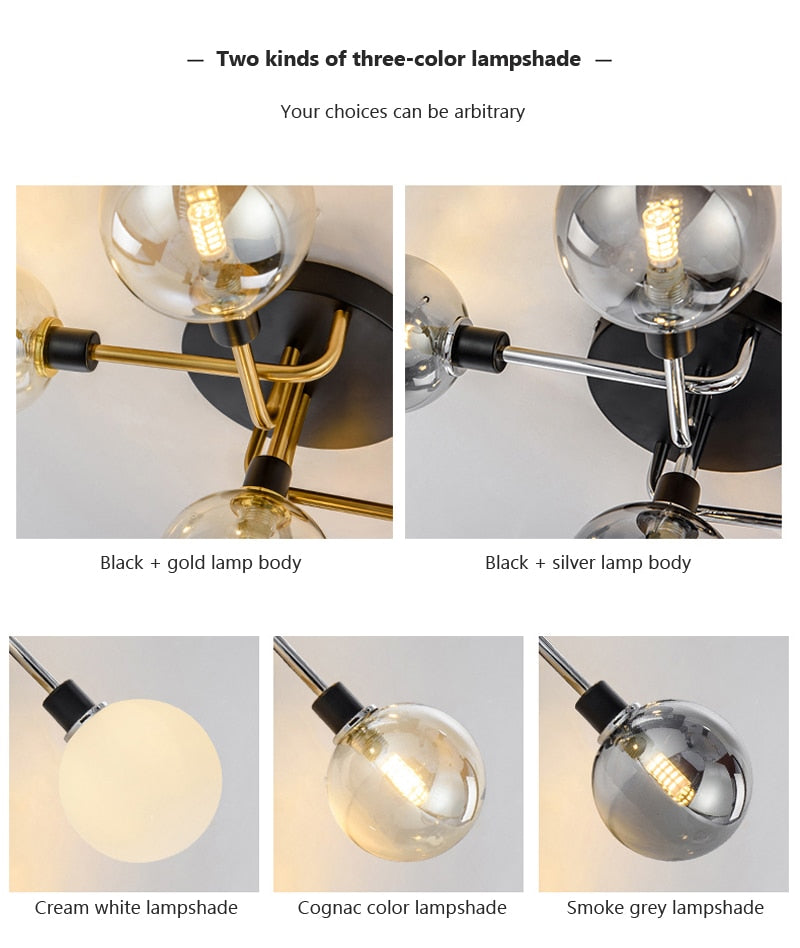 — Two kinds of three-color lampshade —

Your choices can be arbitrary

Black + gold lamp body

Black + silver lamp body

Cream white lampshade

Cognac color lampshade

Smoke grey lampshade