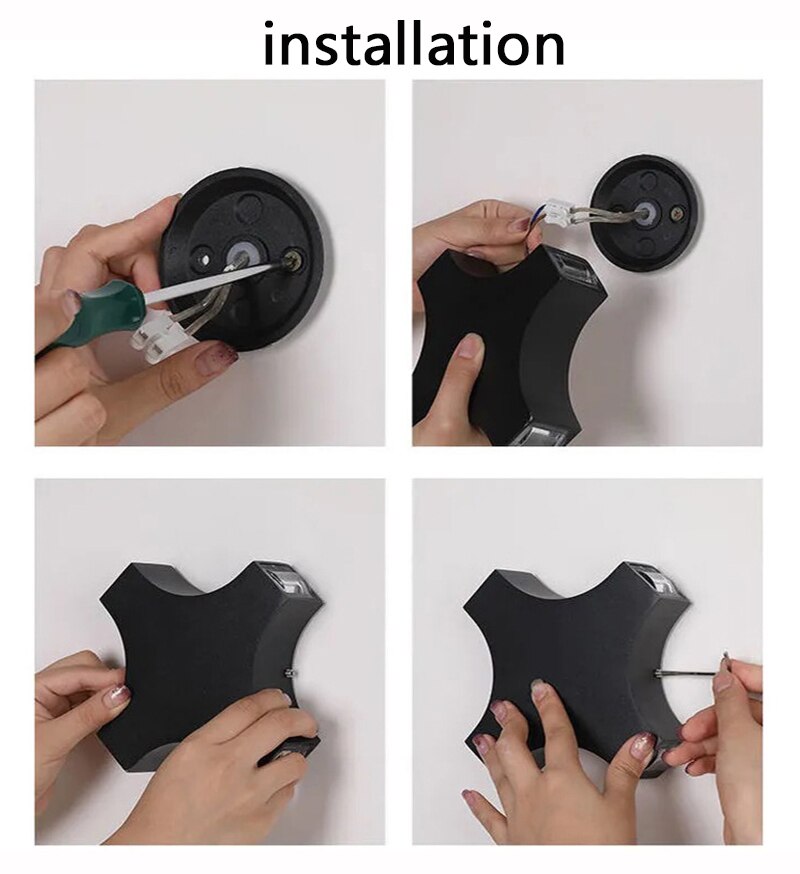 installation