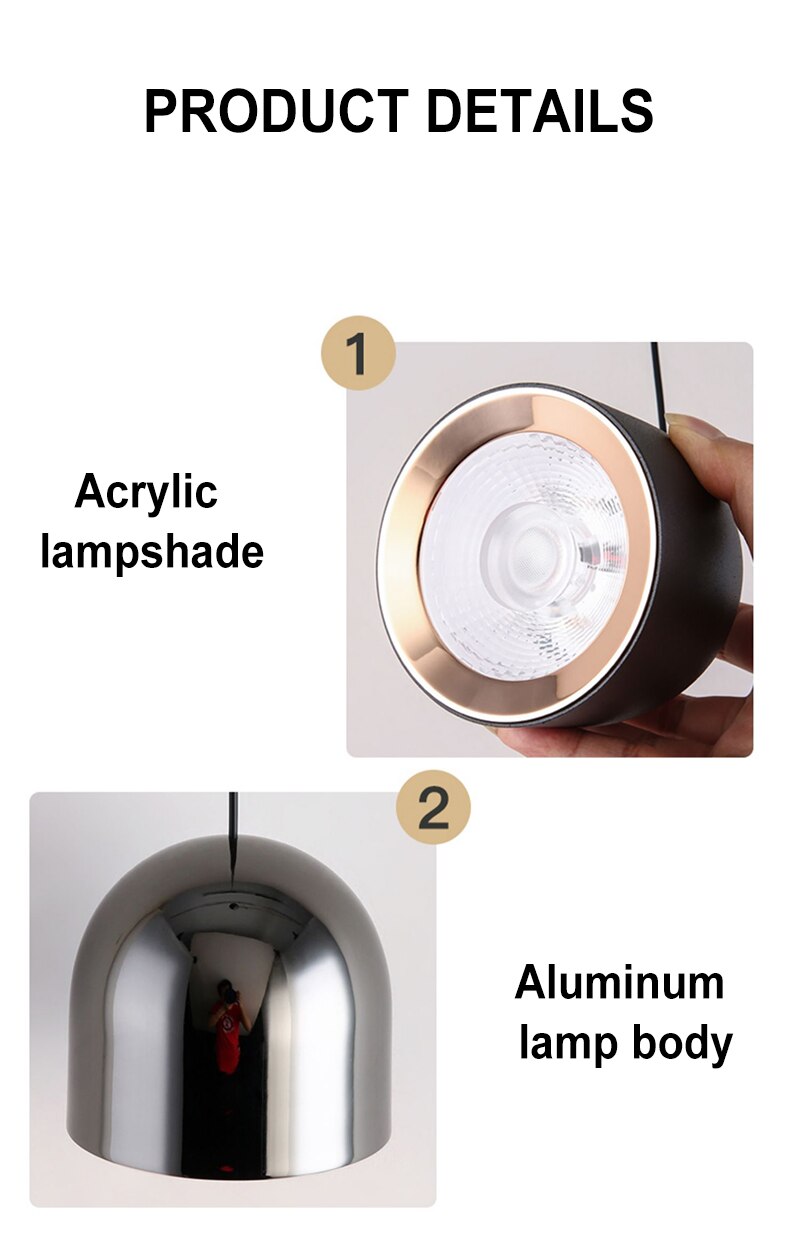 PRODUCT DETAILS

1

Acrylic lampshade

2

Aluminum lamp body