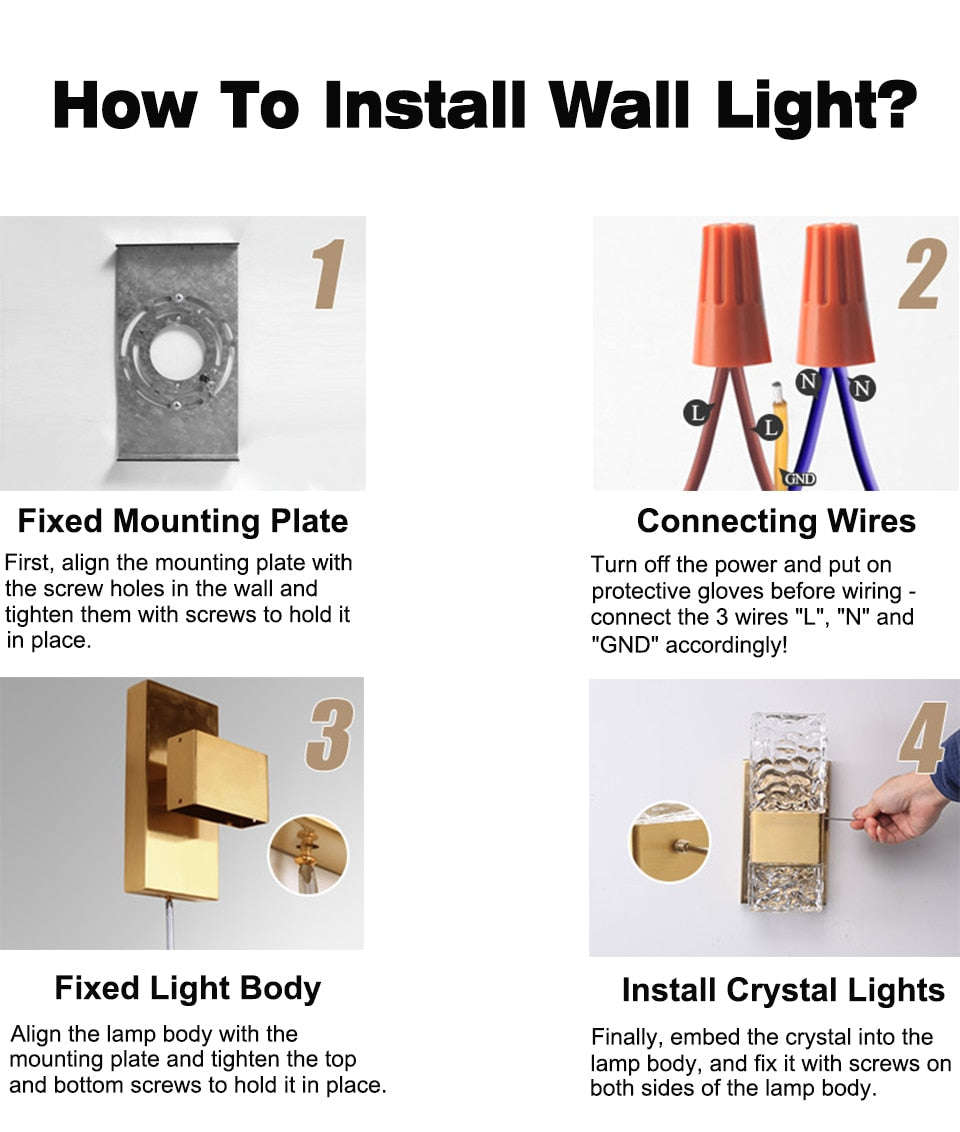 How To Install Wall Light?

1

Fixed Mounting Plate

First, align the mounting plate with the screw holes in the wall and tighten them with screws to hold it in place.

2

L L N N GND

Connecting Wires

Turn off the power and put on protective gloves before wiring - connect the 3 wires "L", "N" and "GND" accordingly!

3

Fixed Light Body

Align the lamp body with the mounting plate and tighten the top and bottom screws to hold it in place.

4

Install Crystal Lights

Finally, embed the crystal into the lamp body, and fix it with screws on both sides of the lamp body.