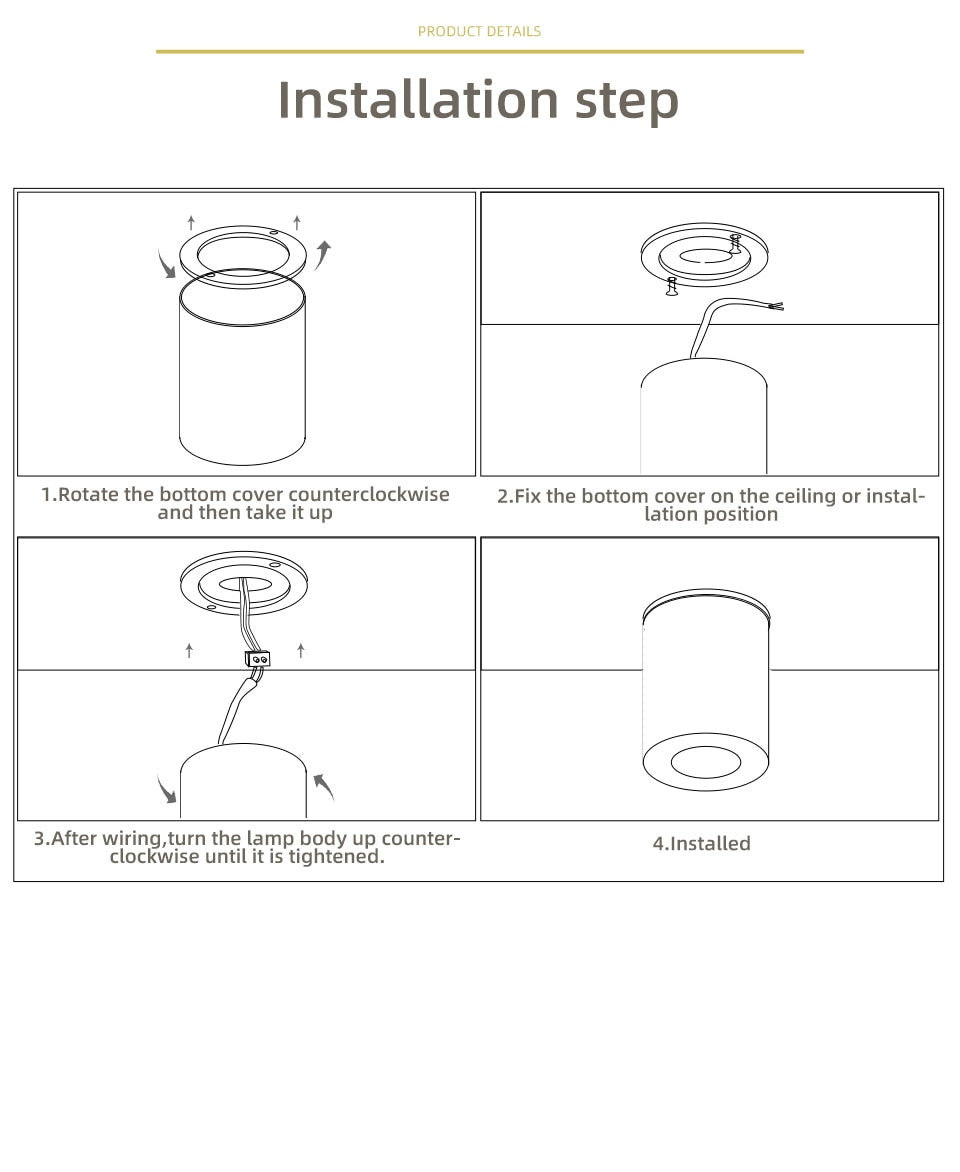 PRODUCT DETAILS

Installation step

1.Rotate the bottom cover counterclockwise and then take it up

2.Fix the bottom cover on the ceiling or installation position

3.After wiring,turn the lamp body up counterclockwise until it is tightened.

4.Installed