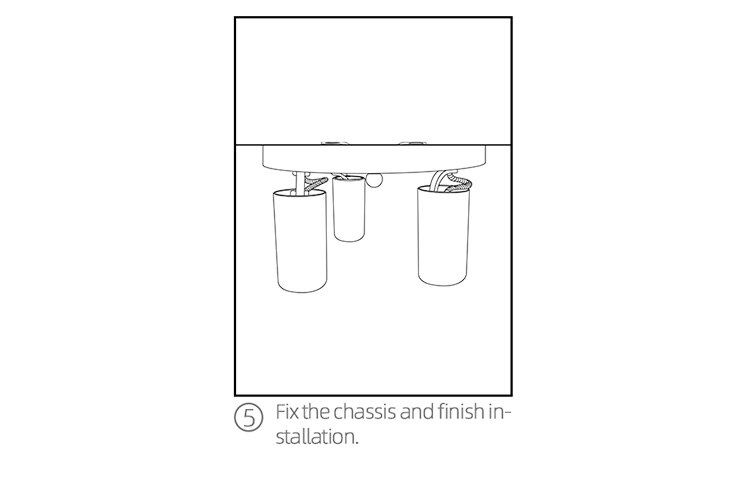 ⑤ Fix the chassis and finish installation.