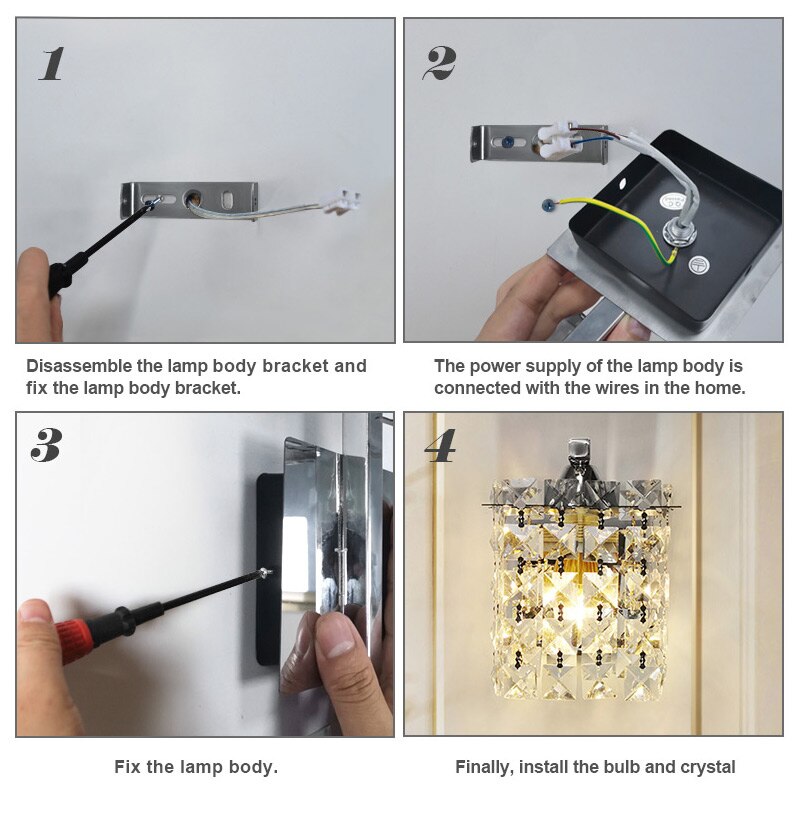 1

Disassemble the lamp body bracket and fix the lamp body bracket.

2

The power supply of the lamp body is connected with the wires in the home.

3

Fix the lamp body.

4

Finally, install the bulb and crystal