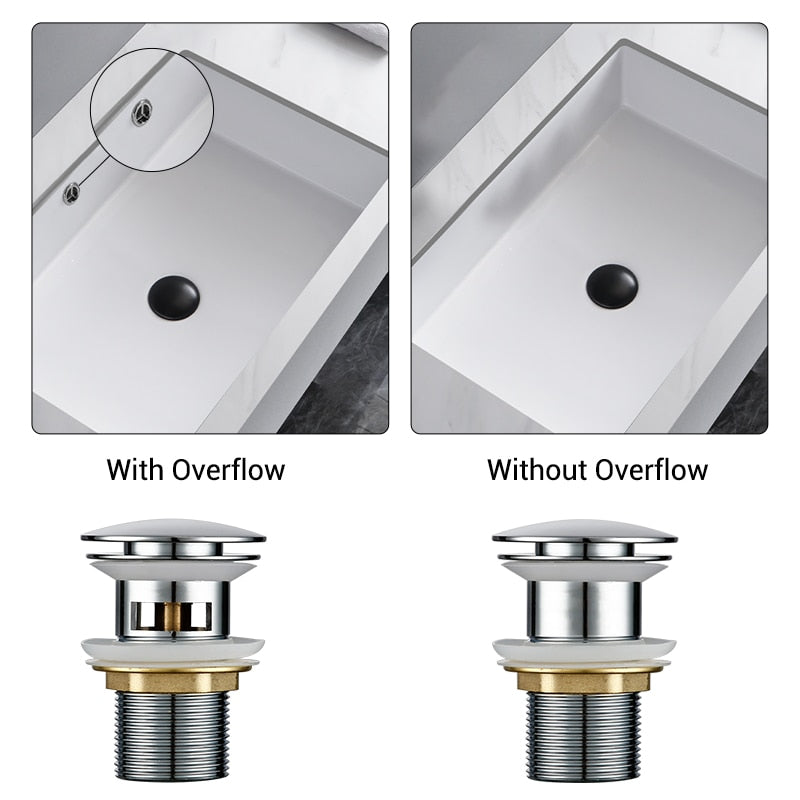 With Overflow

Without Overflow