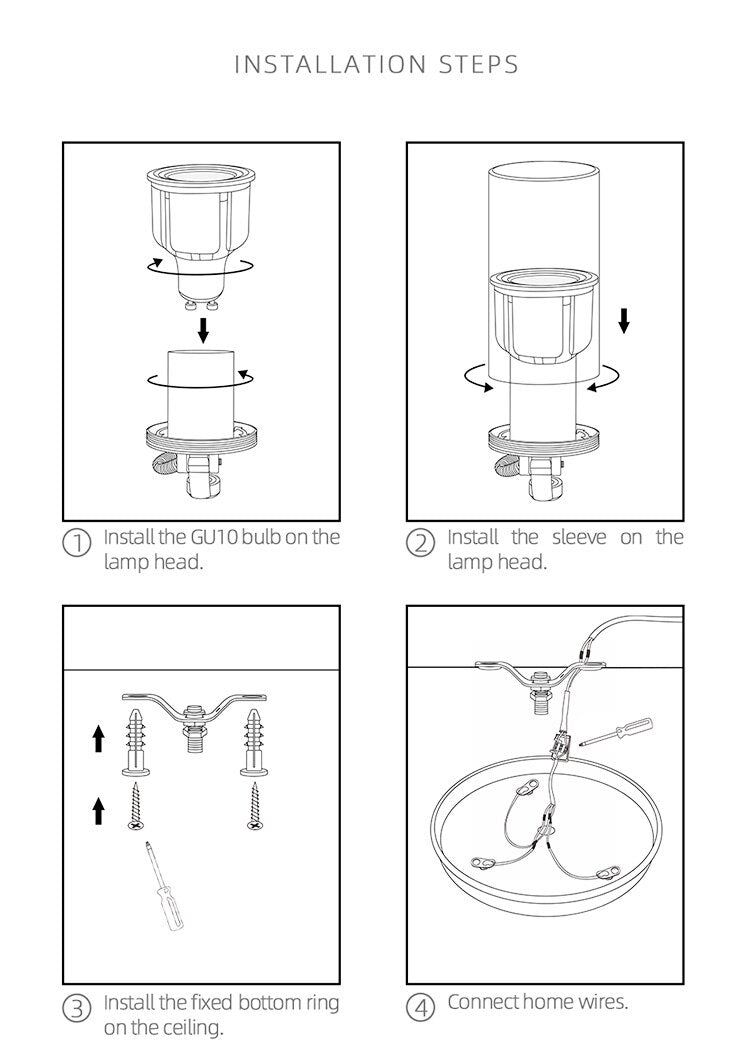 INSTALLATION STEPS

① Install the GU10 bulb on the lamp head.

② Install the sleeve on the lamp head.

③ Install the fixed bottom ring on the ceiling.

④ Connect home wires.