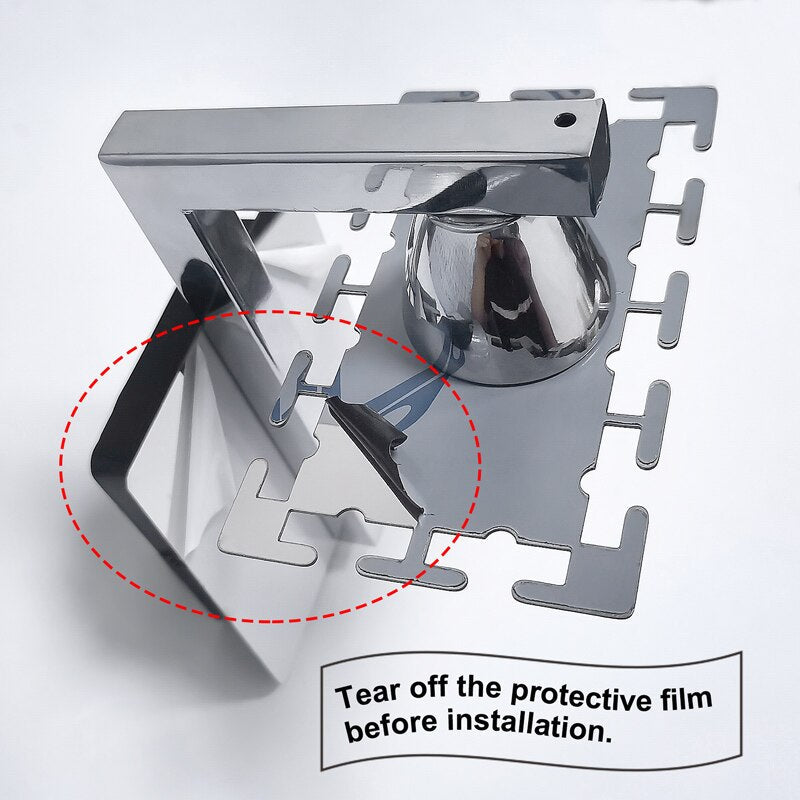 Tear off the protective film before installation.