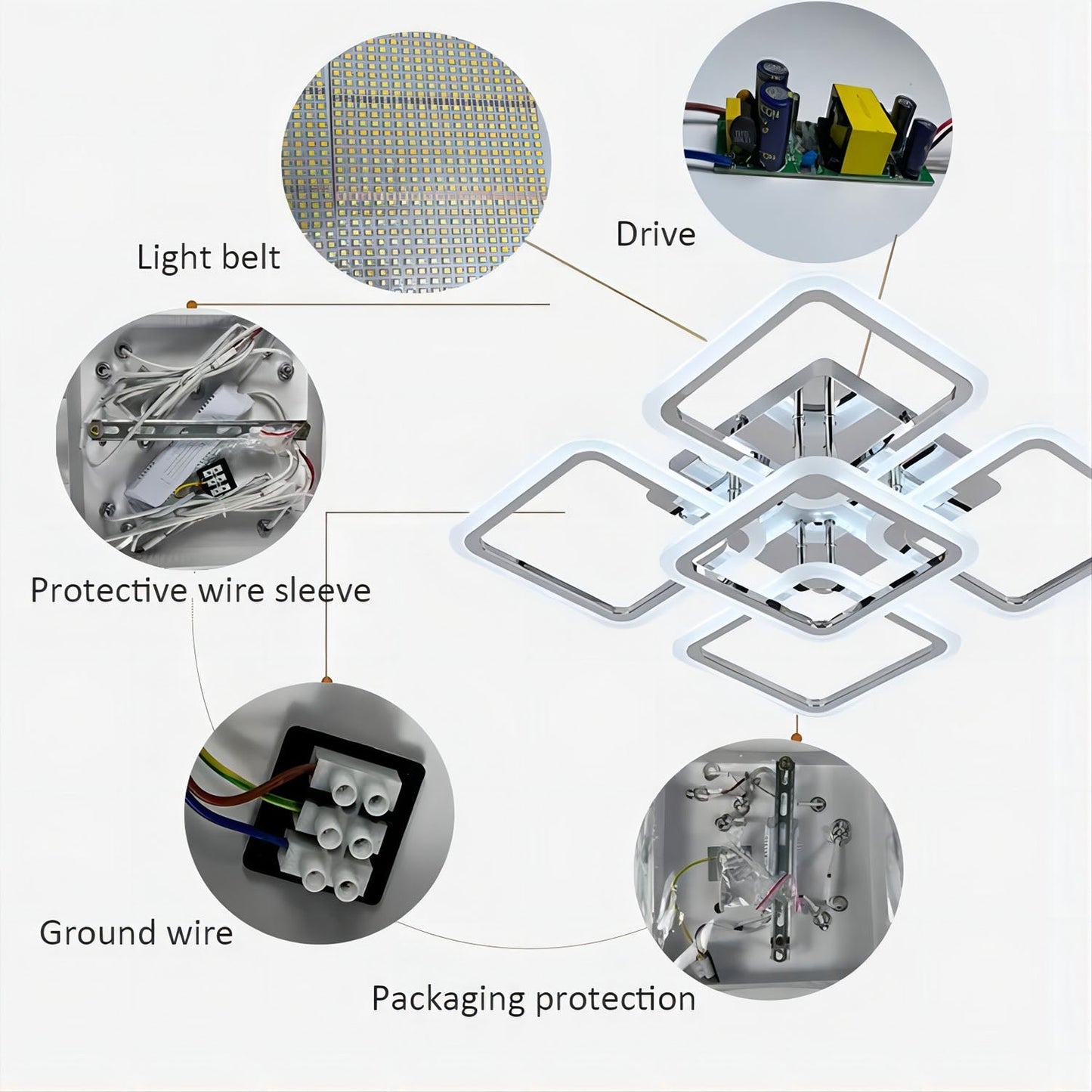 Light belt

Drive

Protective wire sleeve

Ground wire

Packaging protection