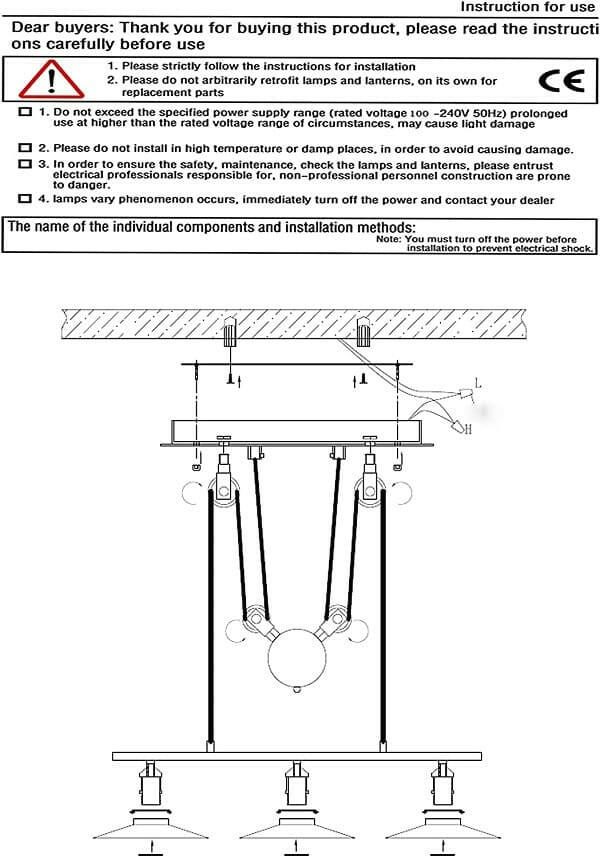 Instruction for use

Dear buyers: Thank you for buying this product, please read the instructions carefully before use

1. Please strictly follow the instructions for installation
2. Please do not arbitrarily retrofit lamps and lanterns, on its own for replacement parts

CE

1. Do not exceed the specified power supply range (rated voltage 100 -240V 50Hz) prolonged use at higher than the rated voltage range of circumstances, may cause light damage

2. Please do not install in high temperature or damp places, in order to avoid causing damage.

3. In order to ensure the safety, maintenance, check the lamps and lanterns, please entrust electrical professionals responsible for, non-professional personnel construction are prone to danger.

4. lamps vary phenomenon occurs, immediately turn off the power and contact your dealer

The name of the individual components and installation methods:

Note: You must turn off the power before installation to prevent electrical shock.

L

H