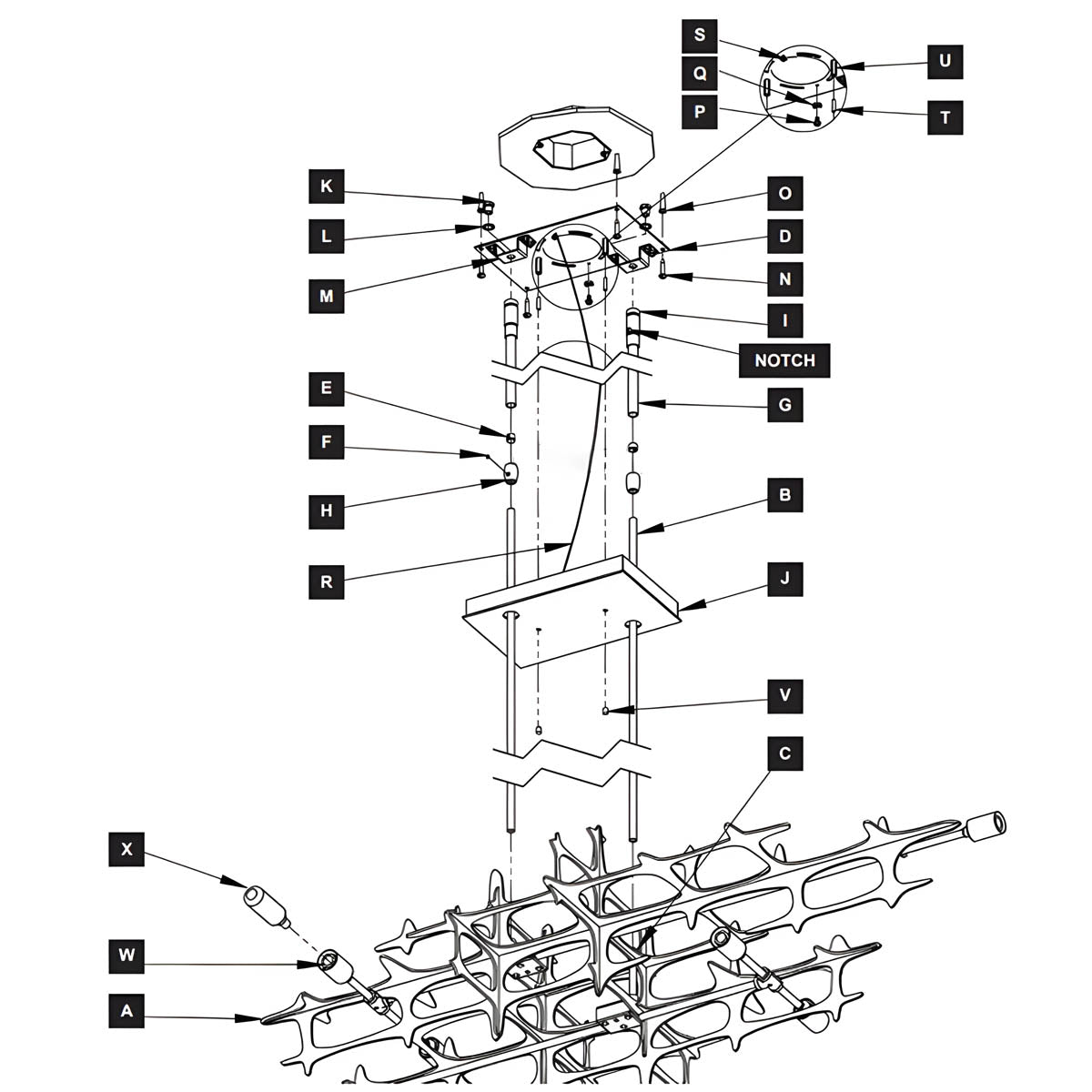 S
Q
P
U
T
K
L
M
O
D
N
I
NOTCH
E
F
H
G
B
R
J
V
C
X
W
A