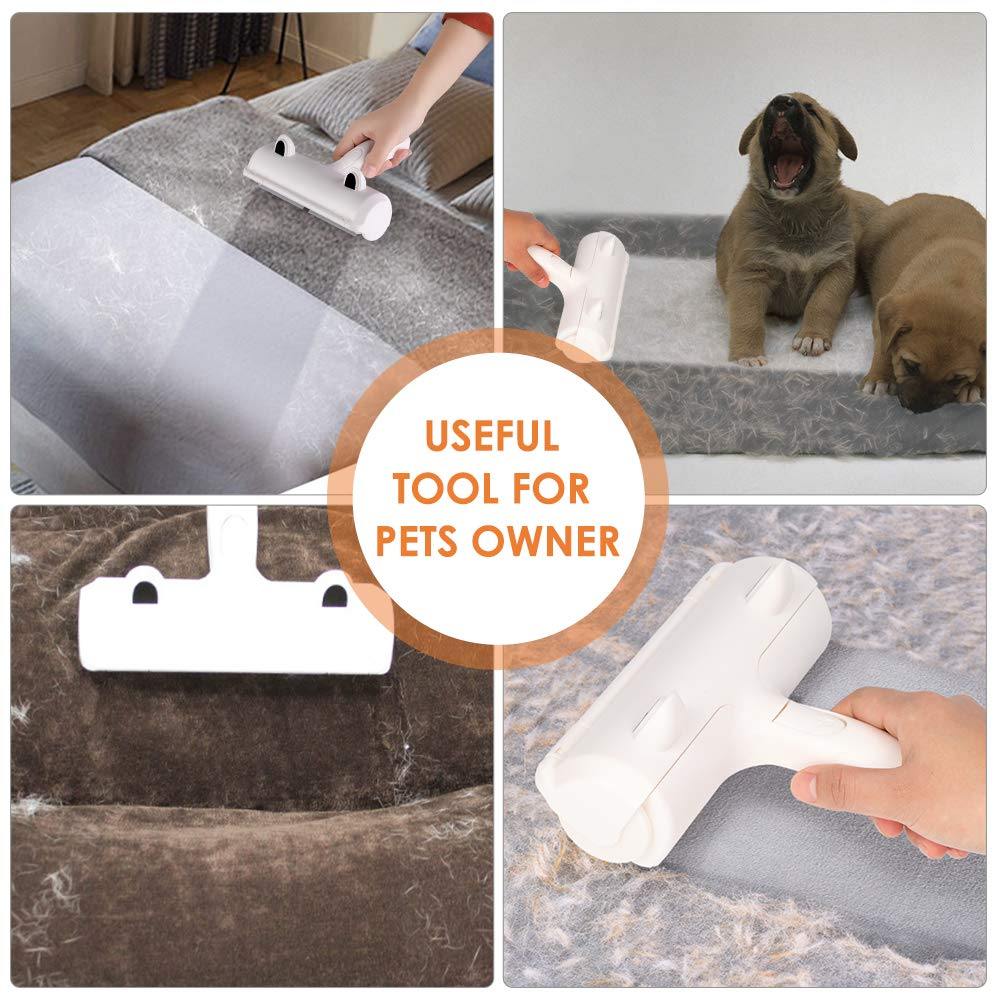 USEFUL
TOOL FOR
PETS OWNER