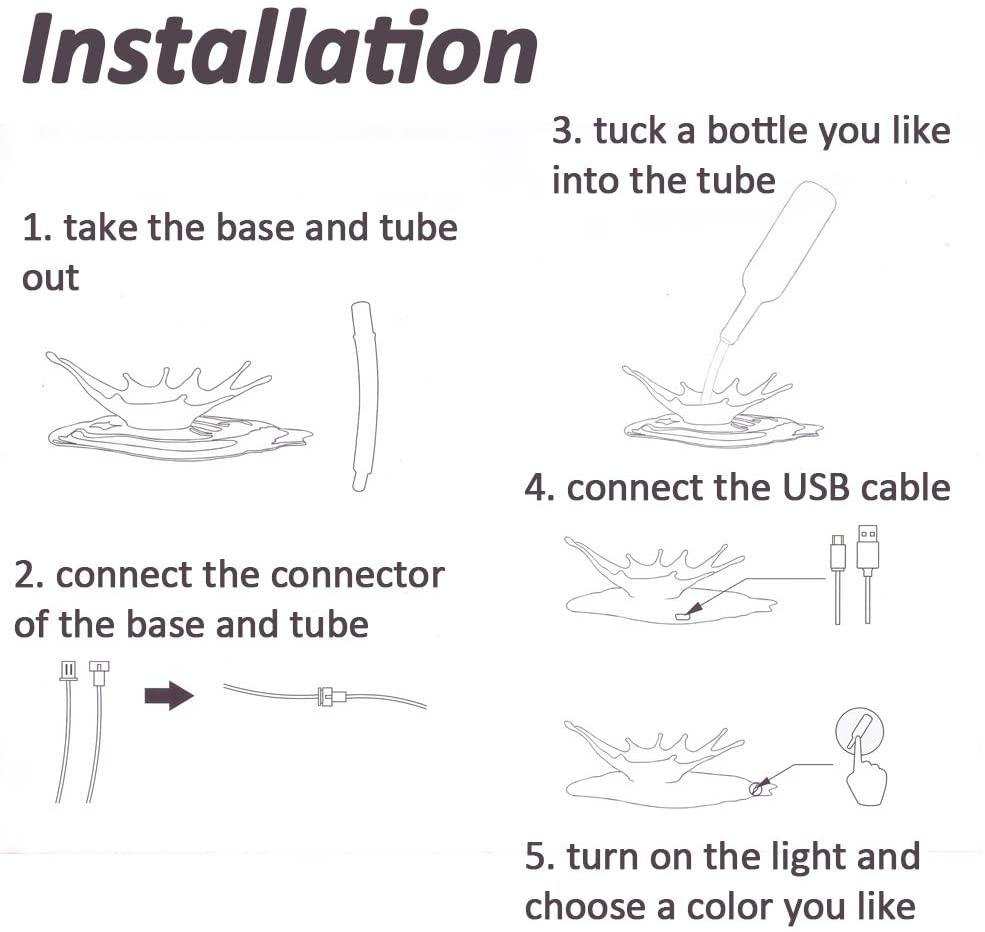 Installation

1. take the base and tube out

2. connect the connector of the base and tube

3. tuck a bottle you like into the tube

4. connect the USB cable

5. turn on the light and choose a color you like