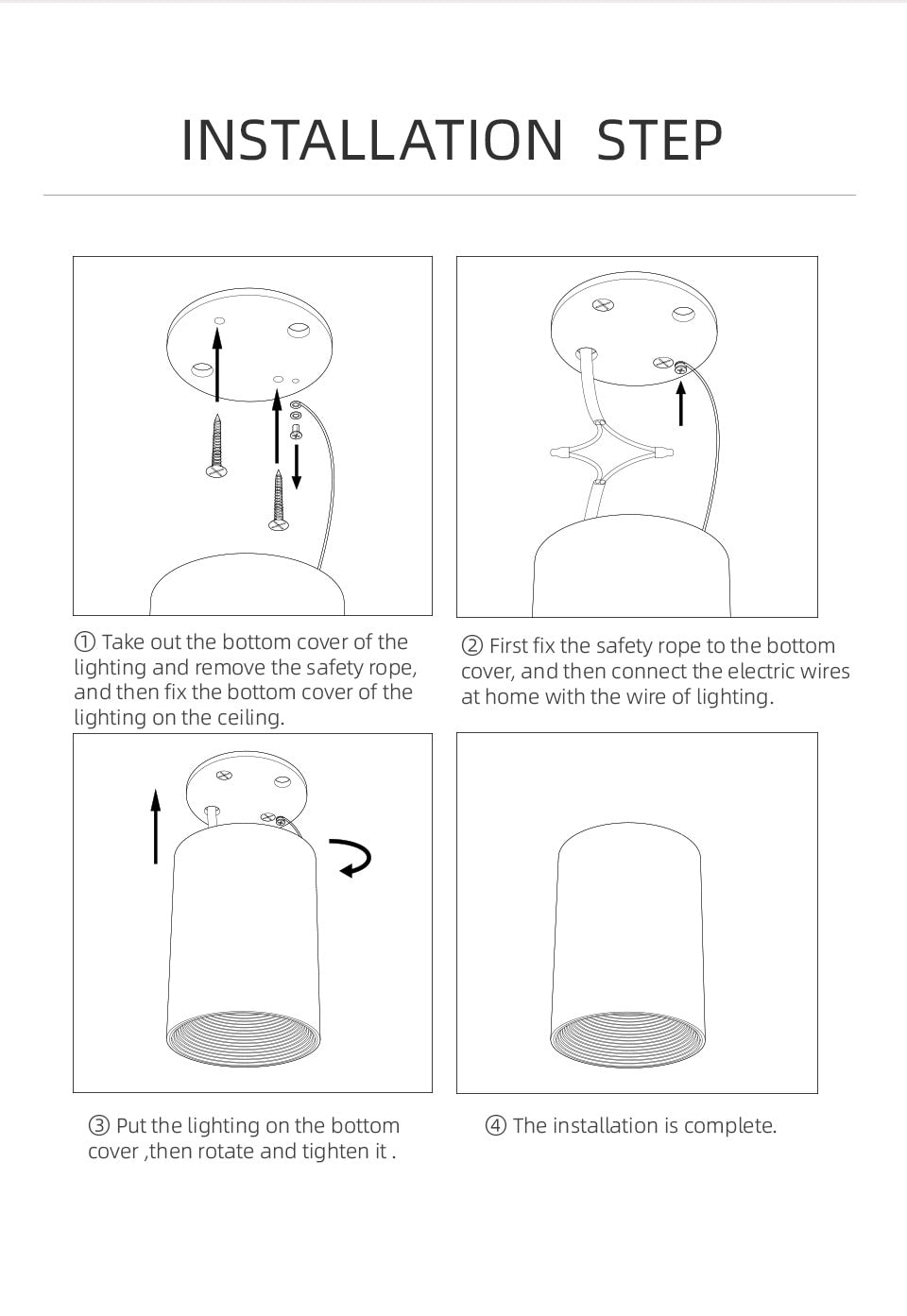 INSTALLATION STEP

① Take out the bottom cover of the lighting and remove the safety rope, and then fix the bottom cover of the lighting on the ceiling.

② First fix the safety rope to the bottom cover, and then connect the electric wires at home with the wire of lighting.

③ Put the lighting on the bottom cover ,then rotate and tighten it .

④ The installation is complete.