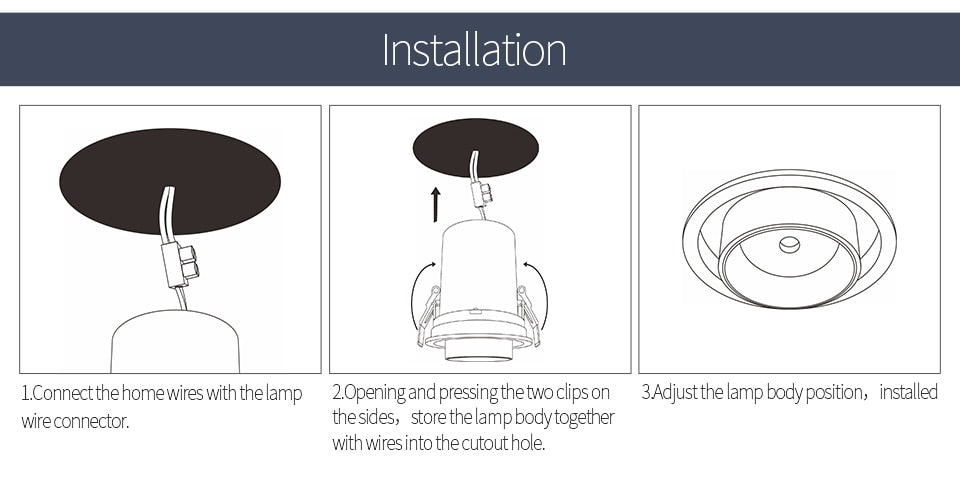 Installation

1.Connect the home wires with the lamp wire connector.

2.Opening and pressing the two clips on the sides，store the lamp body together with wires into the cutout hole.

3.Adjust the lamp body position，installed